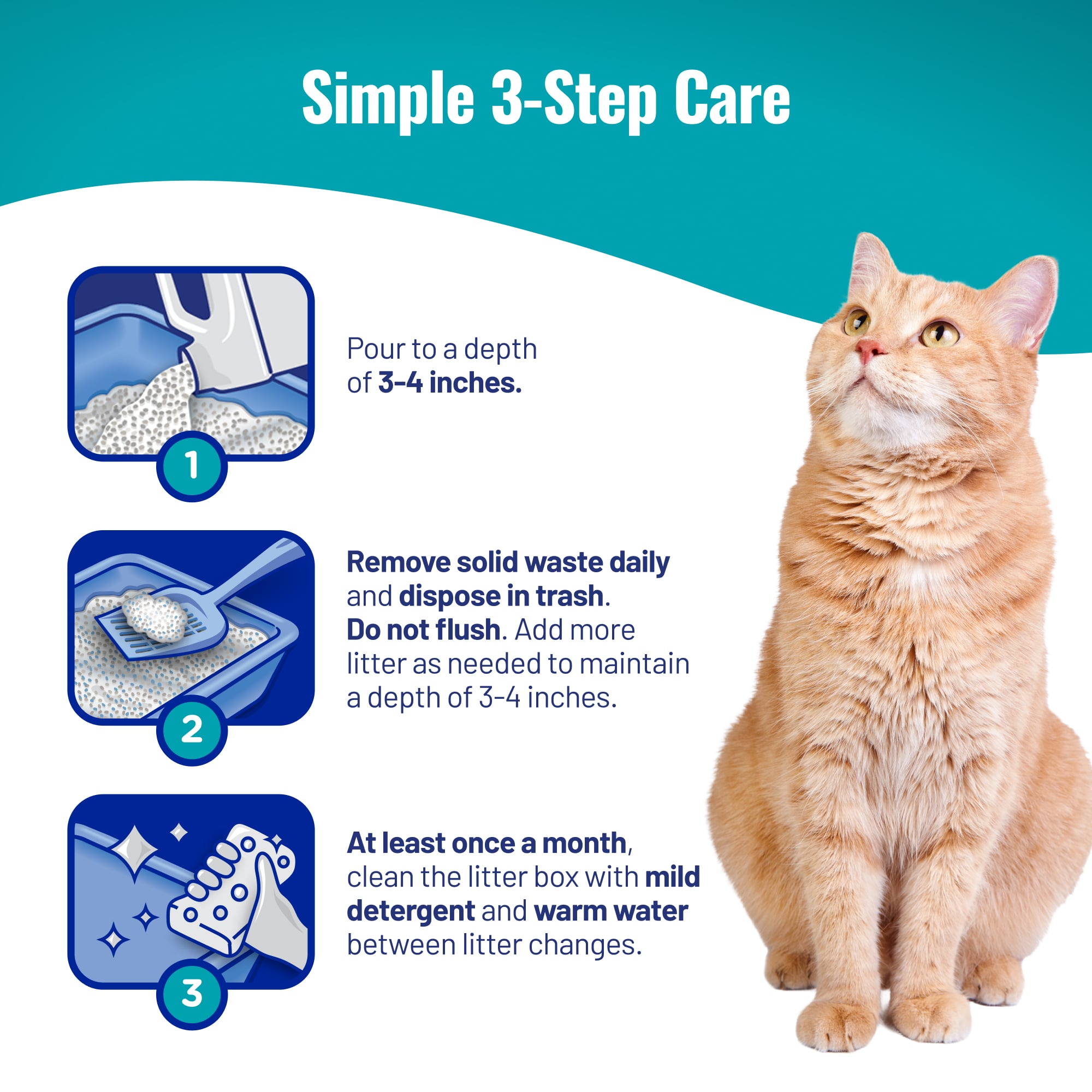 Simple 3-Step Care

1

Pour to a depth of 3-4 inches.

2

Remove solid waste daily and dispose in trash. Do not flush. Add more litter as needed to maintain a depth of 3-4 inches.

3

At least once a month, clean the litter box with mild detergent and warm water between litter changes.