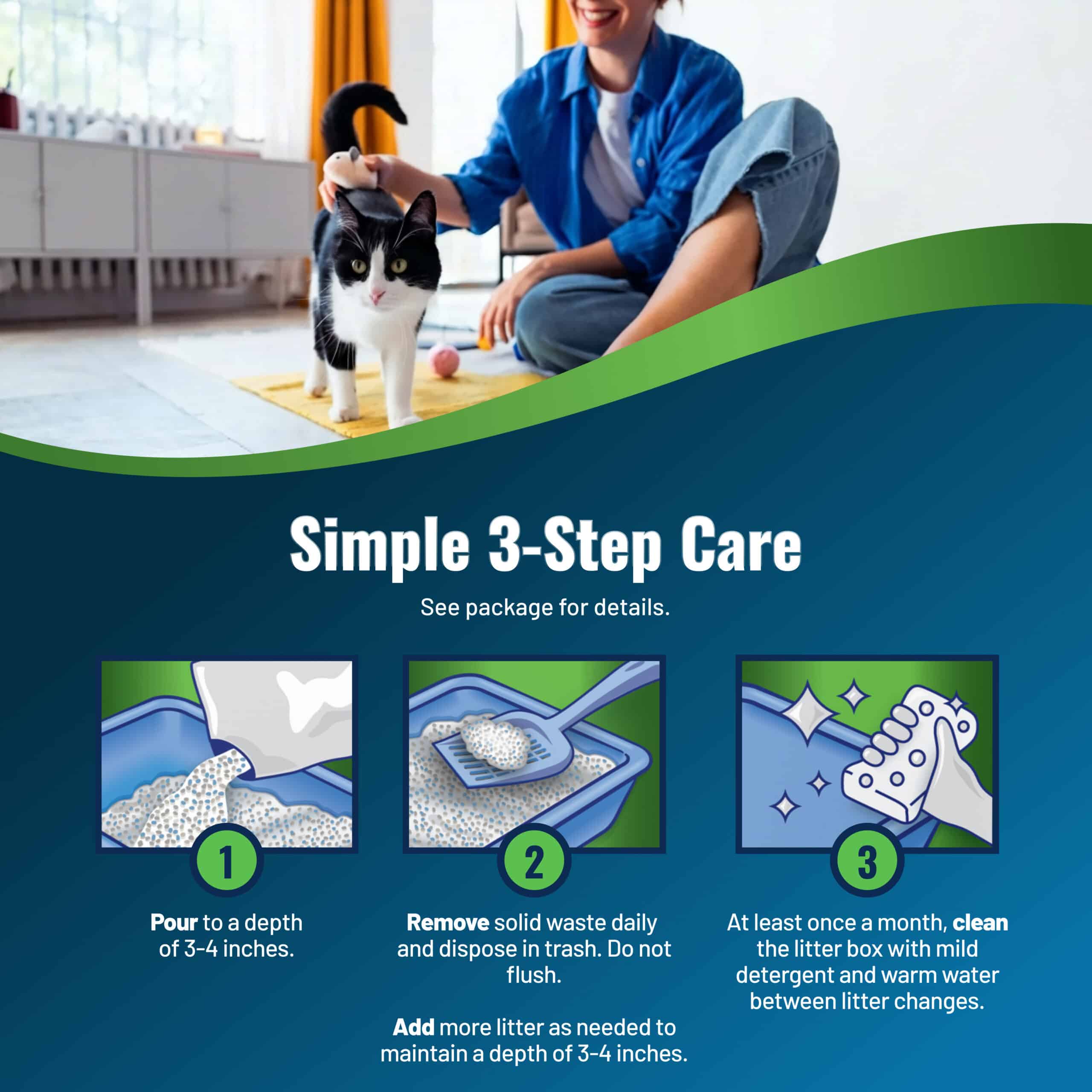 Simple 3-Step Care

See package for details.

1

Pour to a depth of 3-4 inches.

2

Remove solid waste daily and dispose in trash. Do not flush.

Add more litter as needed to maintain a depth of 3-4 inches.

3

At least once a month, clean the litter box with mild detergent and warm water between litter changes.