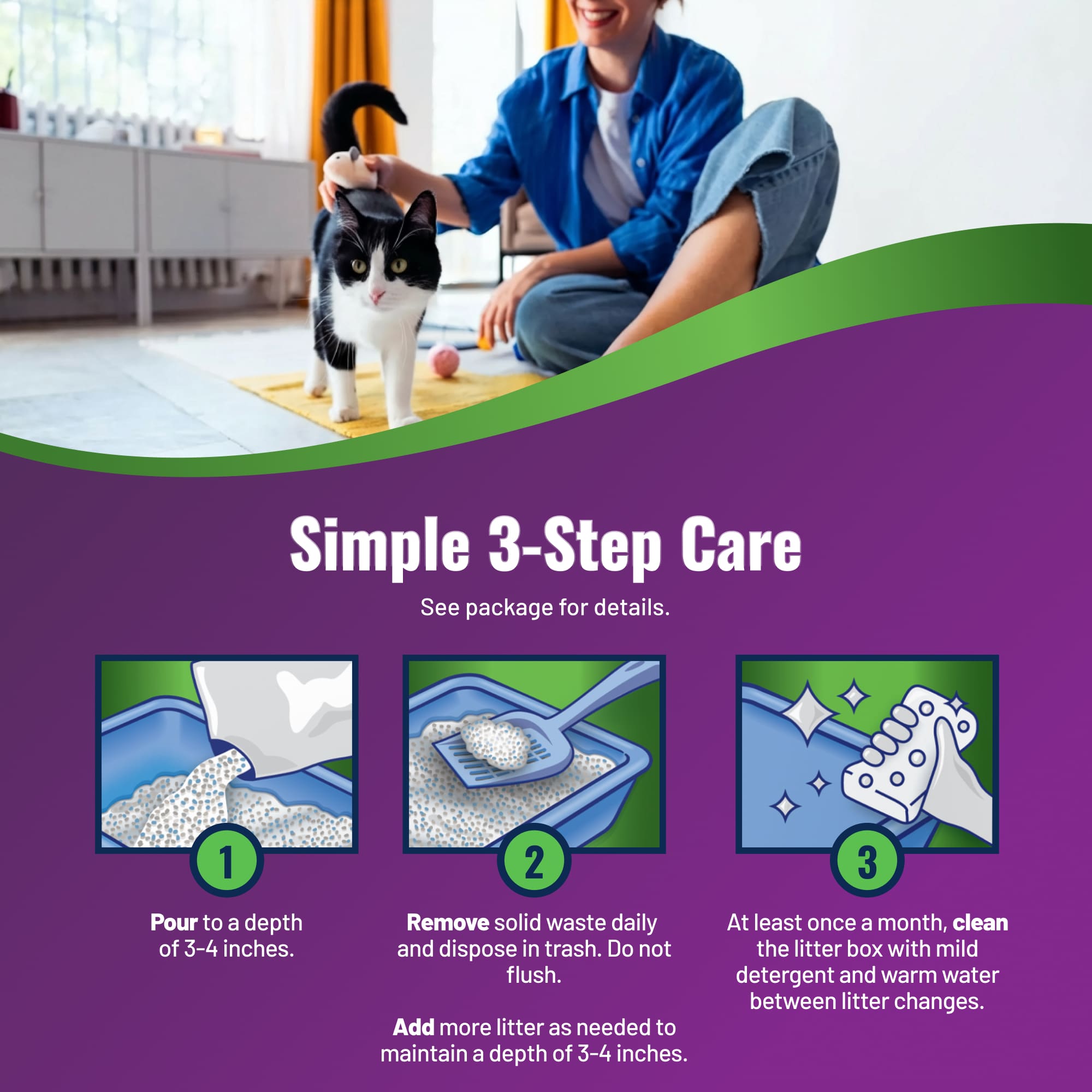 Simple 3-Step Care

See package for details.

1

Pour to a depth of 3-4 inches.

2

Remove solid waste daily and dispose in trash. Do not flush.

Add more litter as needed to maintain a depth of 3-4 inches.

3

At least once a month, clean the litter box with mild detergent and warm water between litter changes.