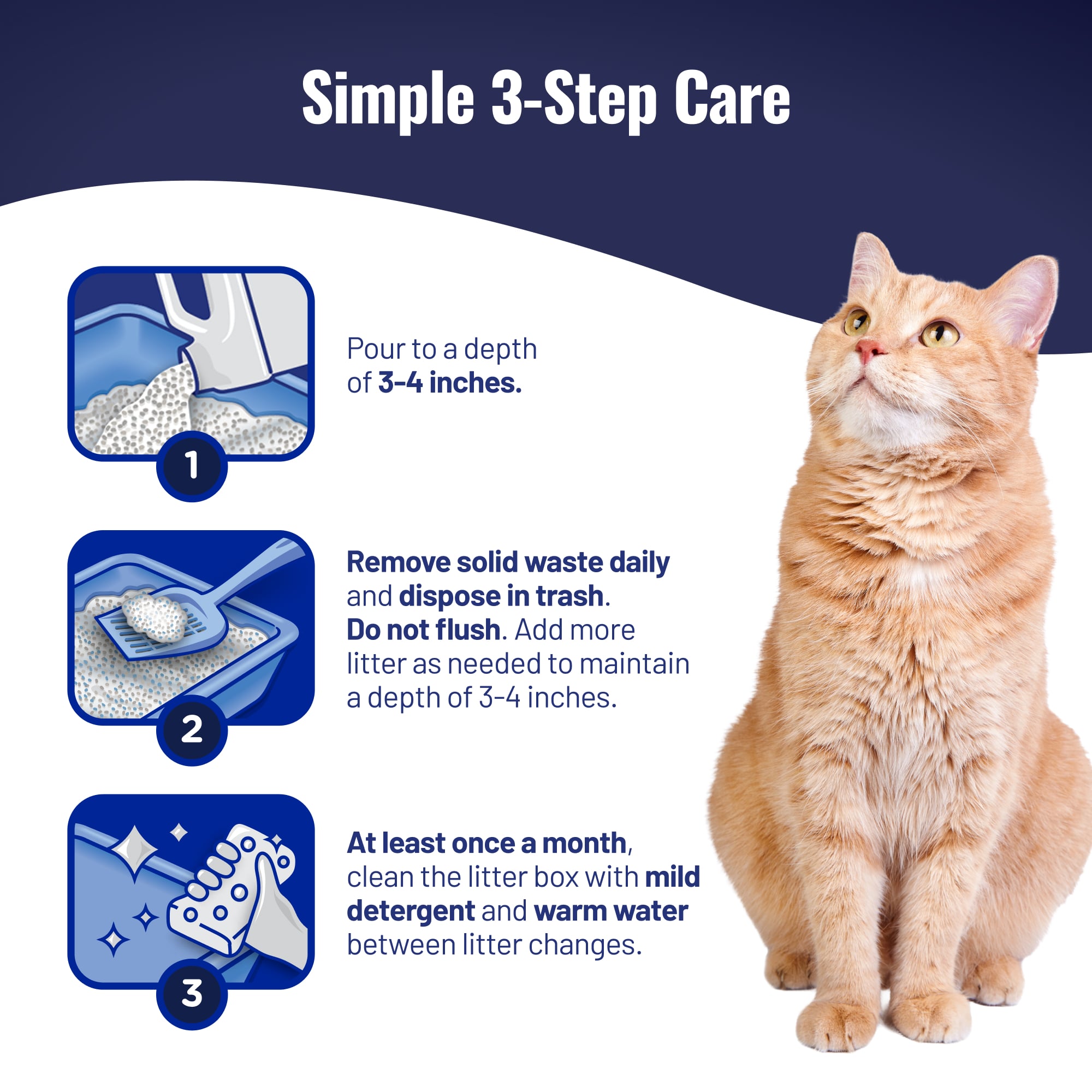 Simple 3-Step Care

1

Pour to a depth of 3-4 inches.

2

Remove solid waste daily and dispose in trash. Do not flush. Add more litter as needed to maintain a depth of 3-4 inches.

3

At least once a month, clean the litter box with mild detergent and warm water between litter changes.