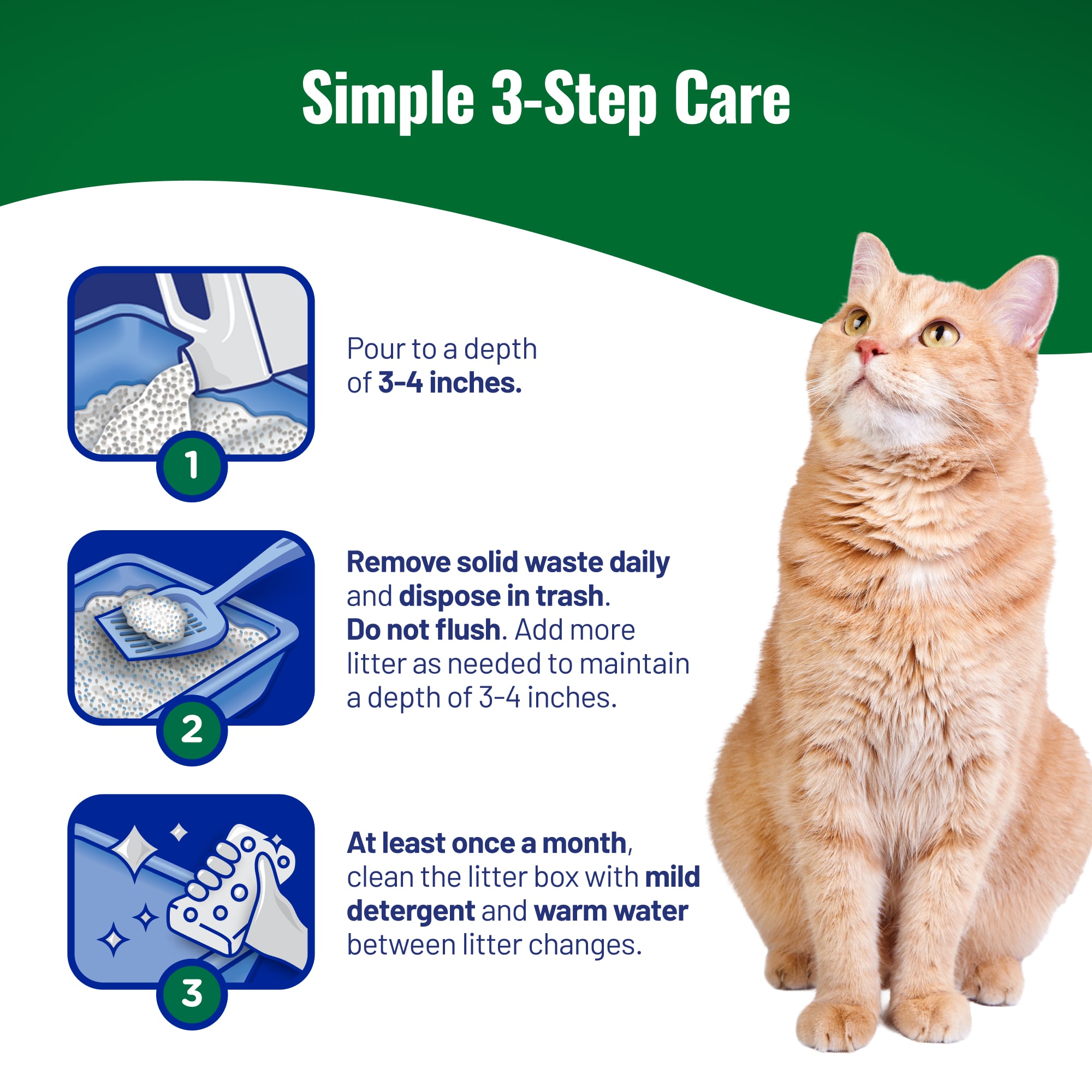 Simple 3-Step Care

1

Pour to a depth of 3-4 inches.

2

Remove solid waste daily and dispose in trash. Do not flush. Add more litter as needed to maintain a depth of 3-4 inches.

3

At least once a month, clean the litter box with mild detergent and warm water between litter changes.