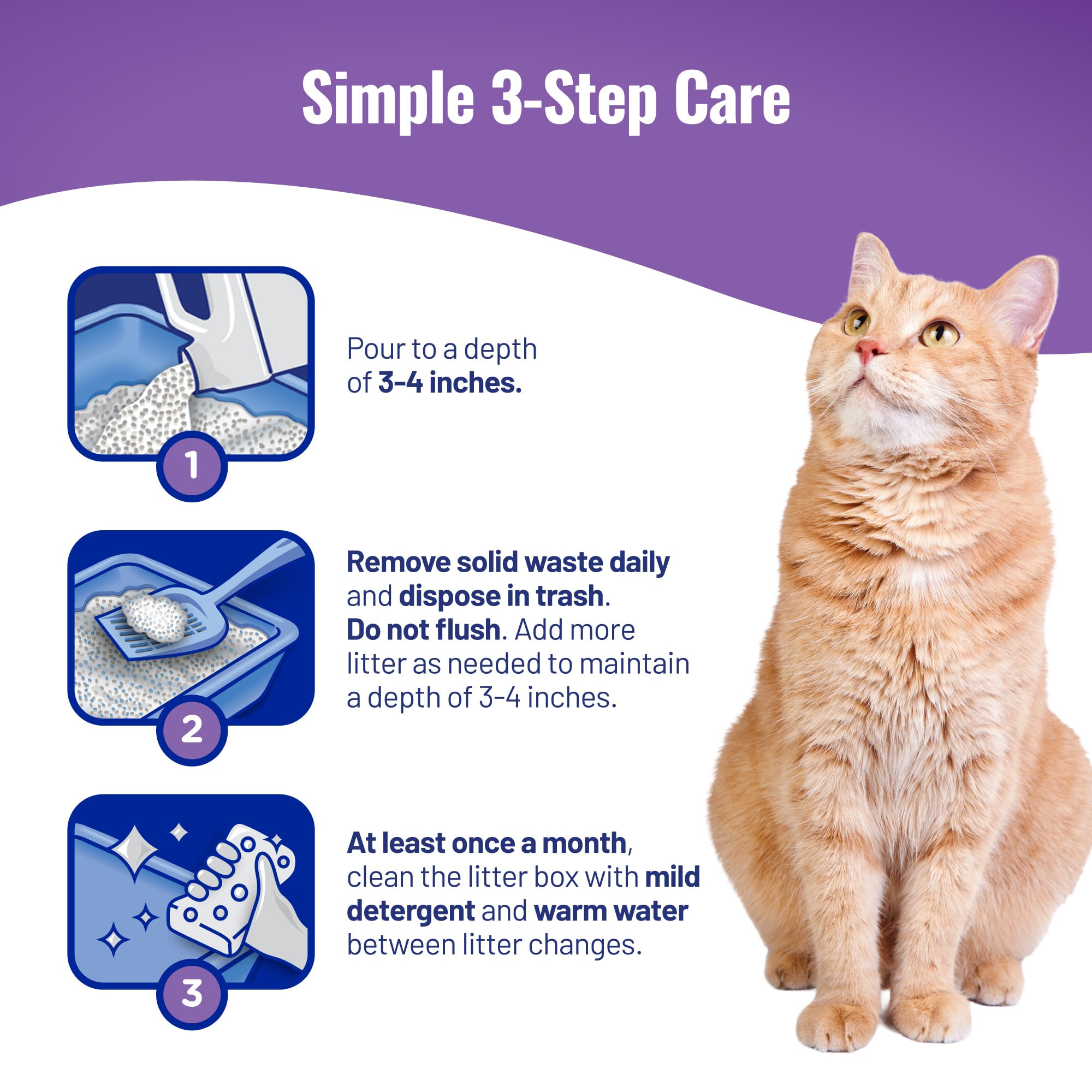 Simple 3-Step Care

1

Pour to a depth of 3-4 inches.

2

Remove solid waste daily and dispose in trash. Do not flush. Add more litter as needed to maintain a depth of 3-4 inches.

3

At least once a month, clean the litter box with mild detergent and warm water between litter changes.