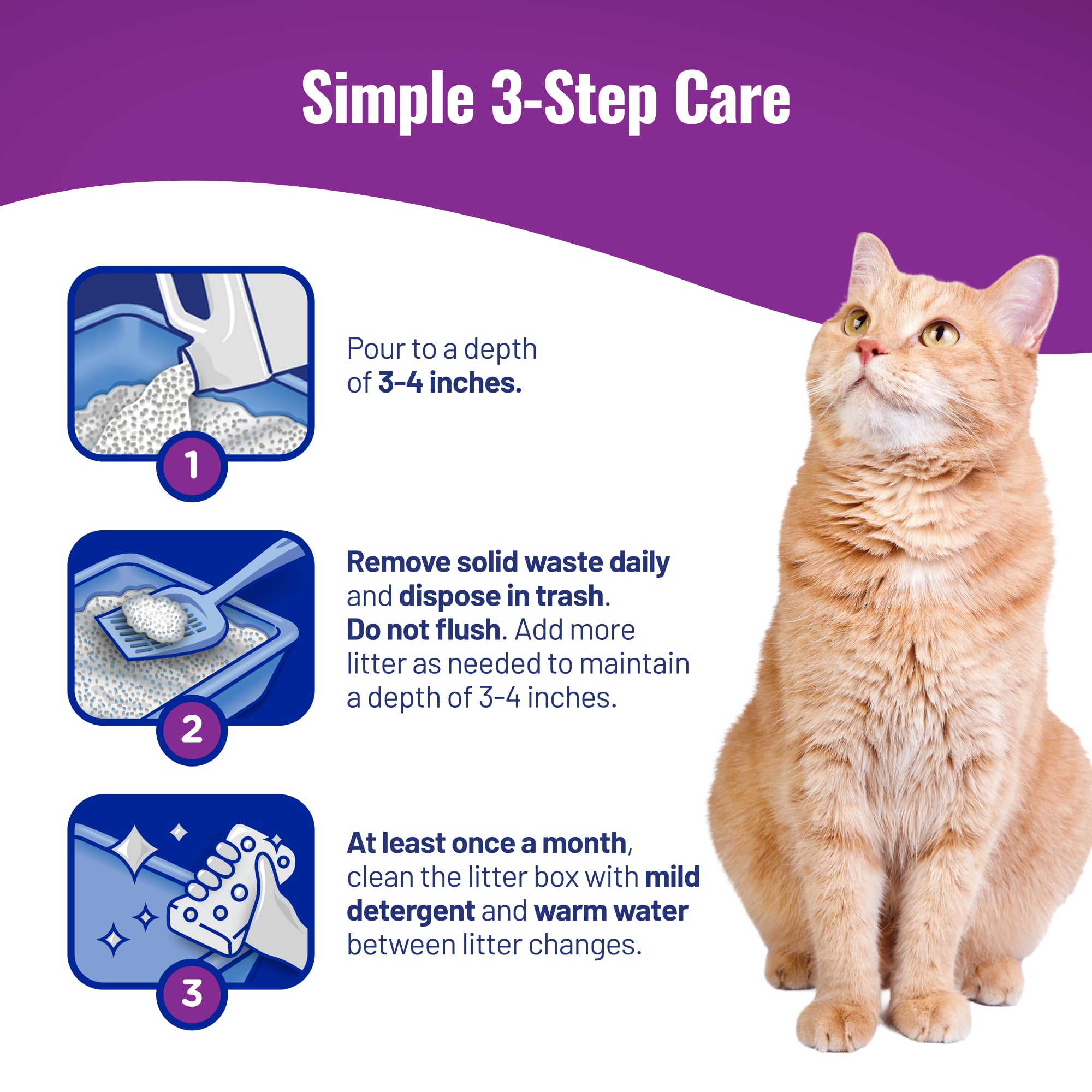 Simple 3-Step Care

1

Pour to a depth of 3-4 inches.

2

Remove solid waste daily and dispose in trash. Do not flush. Add more litter as needed to maintain a depth of 3-4 inches.

3

At least once a month, clean the litter box with mild detergent and warm water between litter changes.