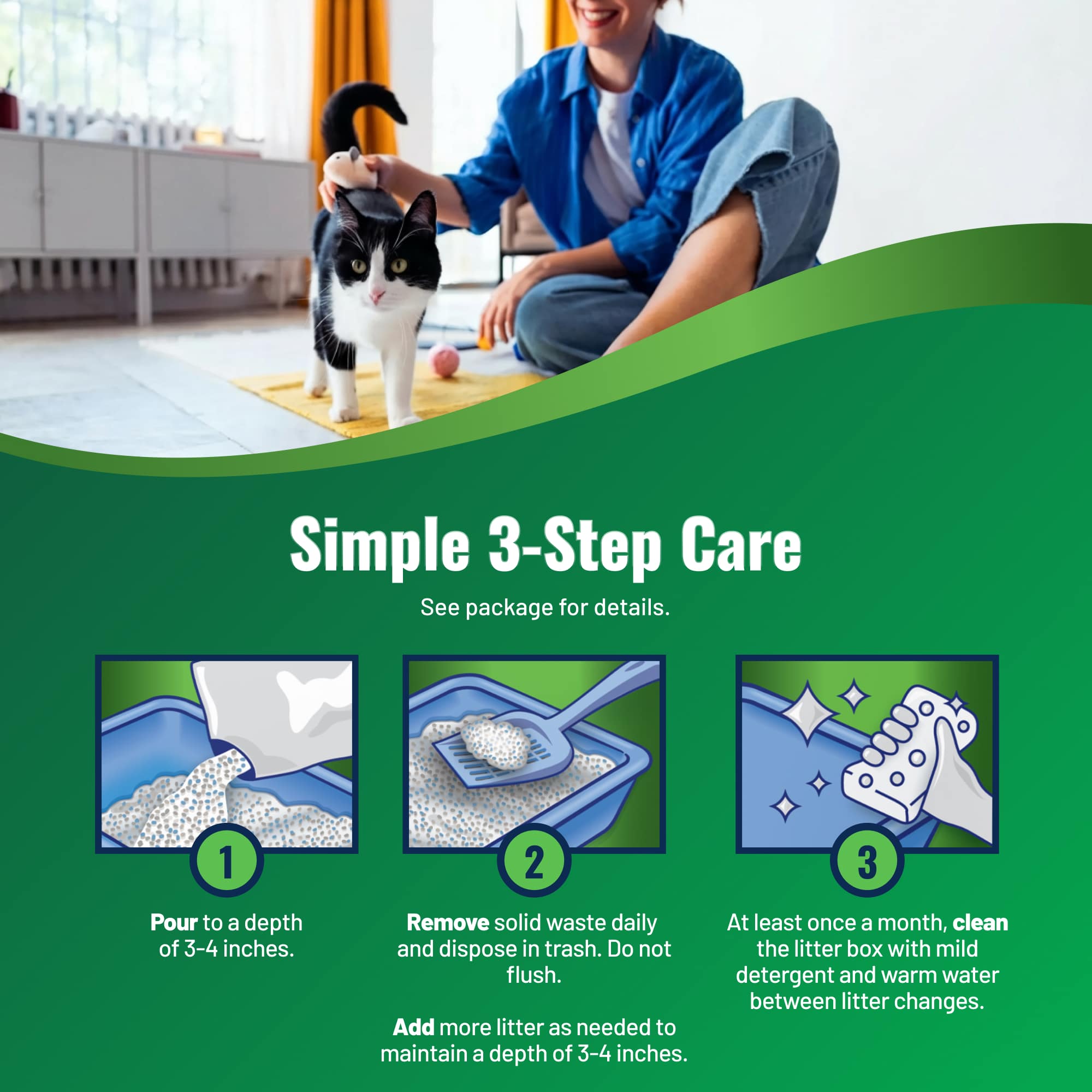 Simple 3-Step Care

See package for details.

1

Pour to a depth of 3-4 inches.

2

Remove solid waste daily and dispose in trash. Do not flush.

Add more litter as needed to maintain a depth of 3-4 inches.

3

At least once a month, clean the litter box with mild detergent and warm water between litter changes.